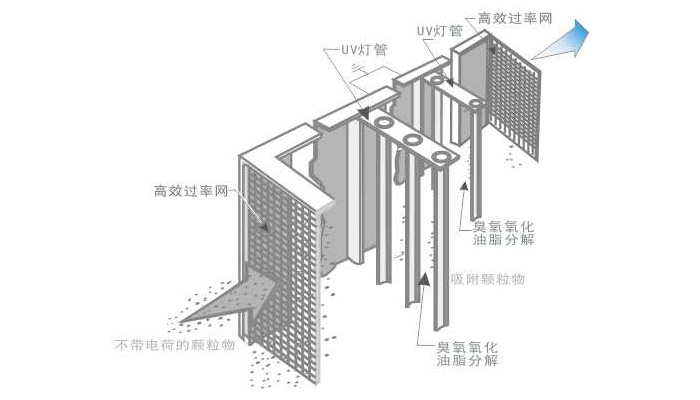 高效过率网

UV灯管

UV灯管

高效过率网

臭氧氧化
油脂分解

吸附颗粒物

不带电荷的颗粒物

臭氧氧化
油脂分解